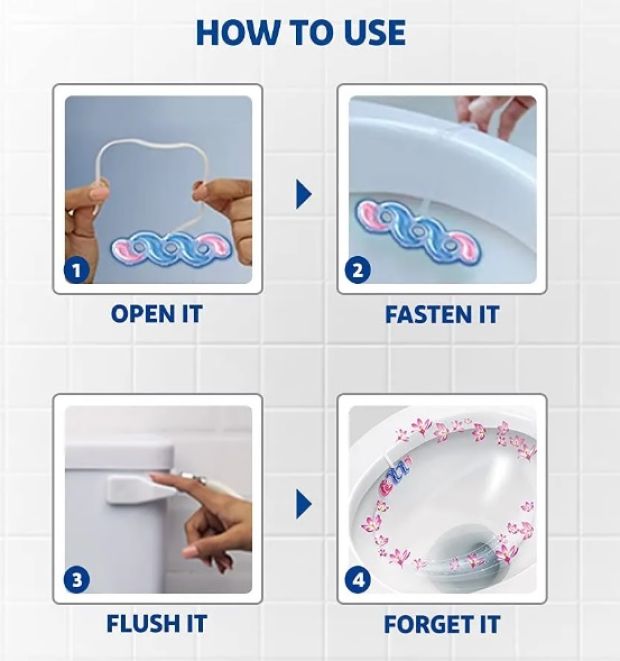 HOW TO USE

1

OPEN IT

2

FASTEN IT

3

FLUSH IT

4

FORGET IT