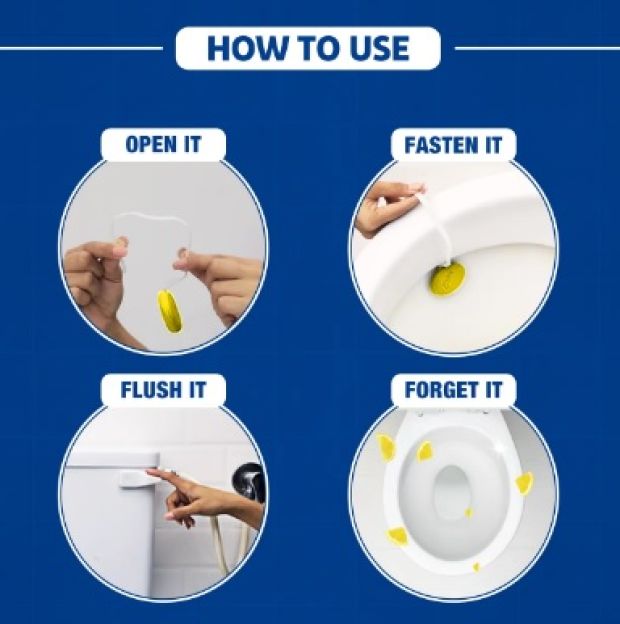 HOW TO USE

OPEN IT

FASTEN IT

FLUSH IT

FORGET IT