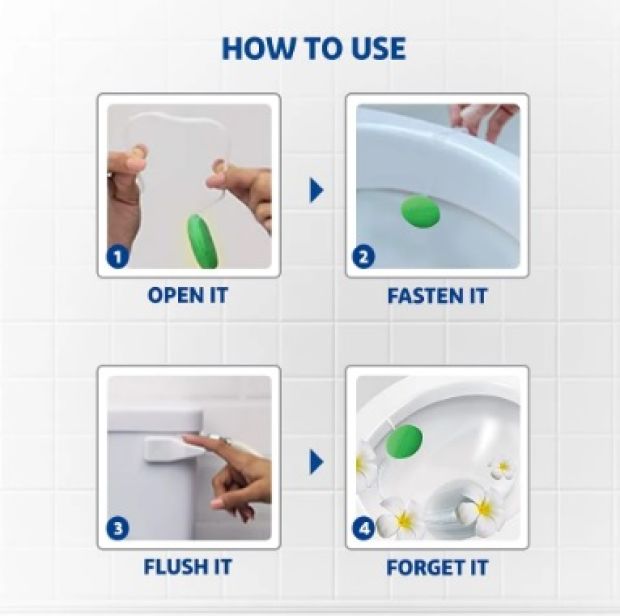 HOW TO USE

1

OPEN IT

2

FASTEN IT

3

FLUSH IT

4

FORGET IT